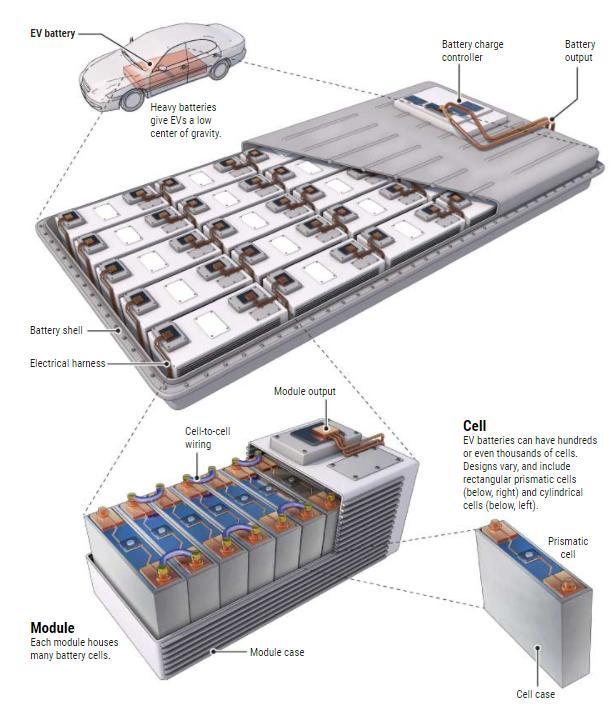 EV battery

Heavy batteries give EVs a low center of gravity.

Battery charge controller

Battery output

Battery shell

Electrical harness

Module output

Cell-to-cell wiring

Cell
EV batteries can have hundreds or even thousands of cells. Designs vary, and include rectangular prismatic cells (below, right) and cylindrical cells (below, left).

Prismatic cell

Module
Each module houses many battery cells.

Module case

Cell case